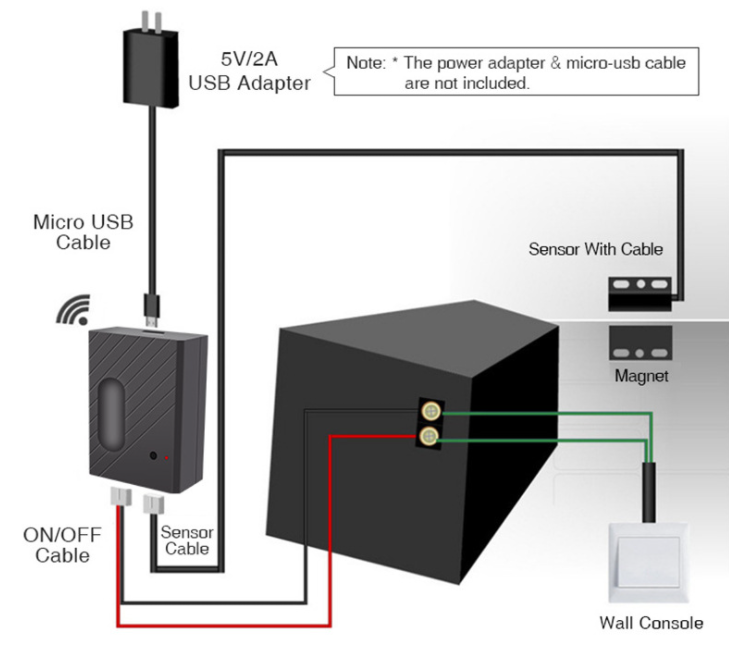 5V/2A
USB Adapter

Note: * The power adapter & micro-usb cable are not included.

Micro USB
Cable

Sensor With Cable

Magnet

ON/OFF
Cable

Sensor
Cable

Wall Console